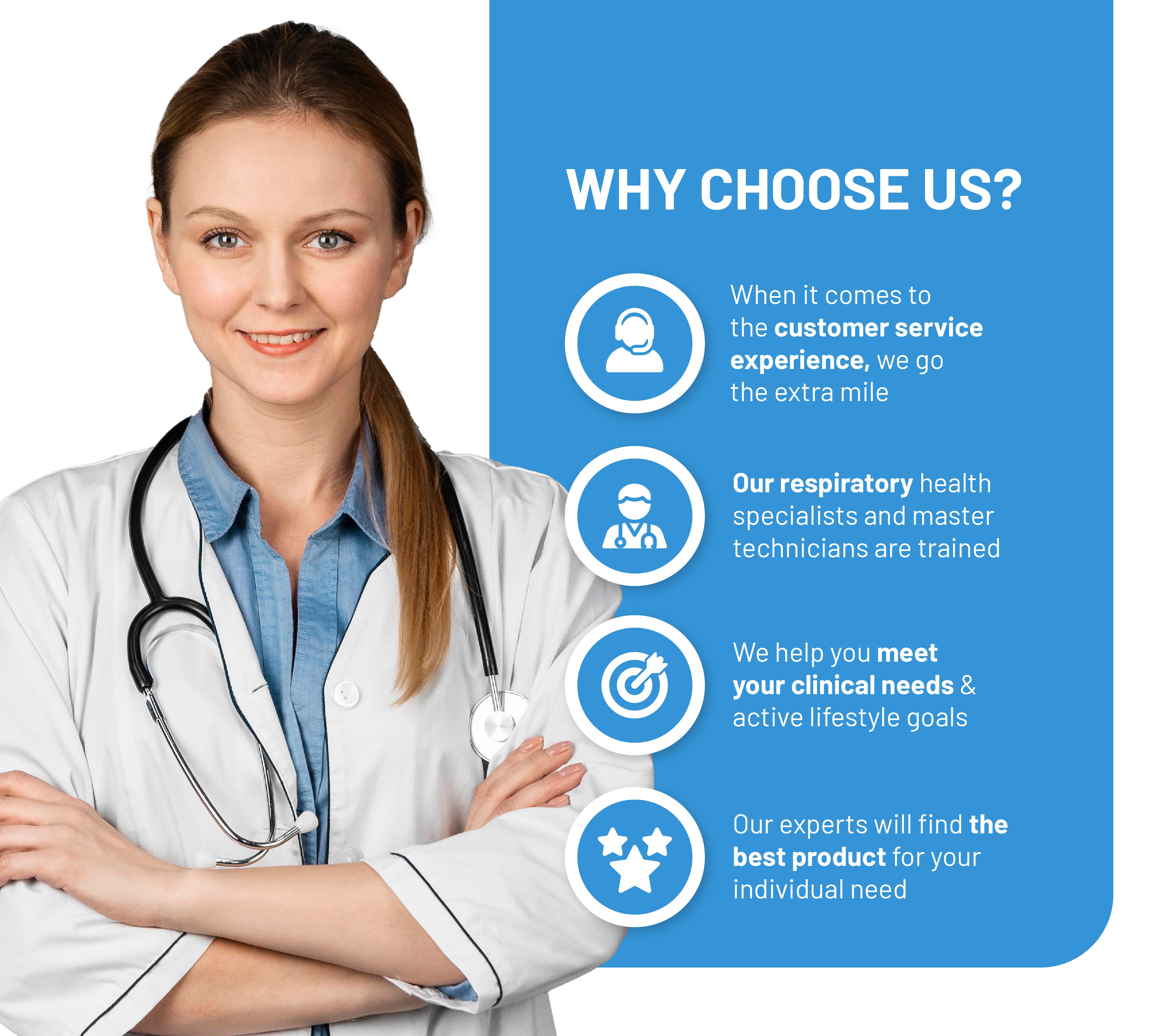 WHY CHOOSE US?

When it comes to the customer service experience, we go the extra mile

Our respiratory health specialists and master technicians are trained

We help you meet your clinical needs & active lifestyle goals

Our experts will find the best product for your individual need